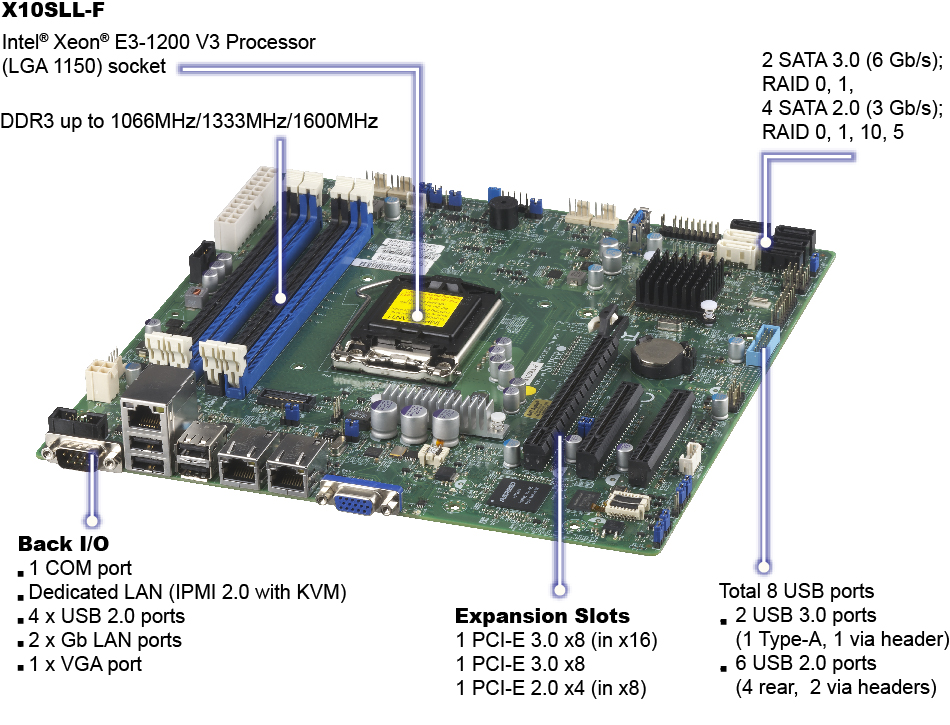 X10SLL-F

Intel® Xeon® E3-1200 V3 Processor (LGA 1150) socket

DDR3 up to 1066MHz/1333MHz/1600MHz

2 SATA 3.0 (6 Gb/s); RAID 0, 1,
4 SATA 2.0 (3 Gb/s); RAID 0, 1, 10, 5

Back I/O
▪ 1 COM port
▪ Dedicated LAN (IPMI 2.0 with KVM)
▪ 4 x USB 2.0 ports
▪ 2 x Gb LAN ports
▪ 1 x VGA port

Expansion Slots
1 PCI-E 3.0 x8 (in x16)
1 PCI-E 3.0 x8
1 PCI-E 2.0 x4 (in x8)

Total 8 USB ports
▪ 2 USB 3.0 ports (1 Type-A, 1 via header)
▪ 6 USB 2.0 ports (4 rear, 2 via headers)